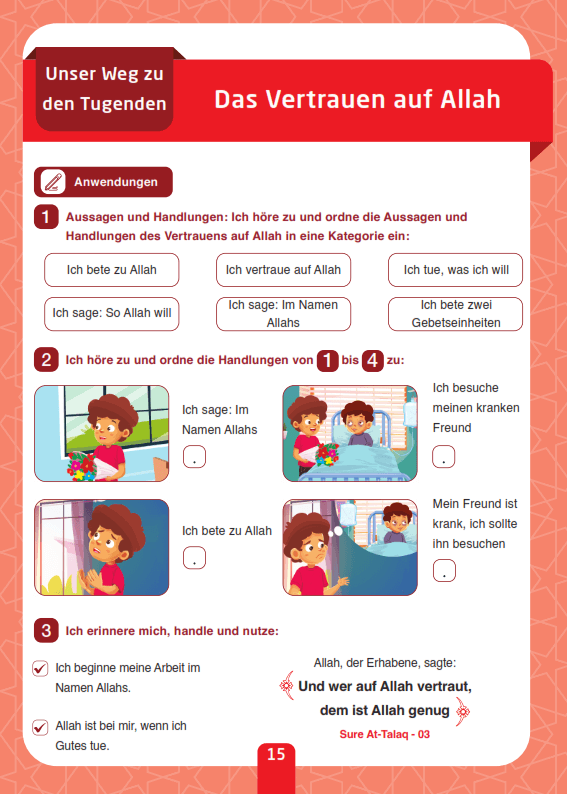 Unser Weg zu den Tugenden

Das Vertrauen auf Allah

Anwendungen

1 Aussagen und Handlungen: Ich höre zu und ordne die Aussagen und Handlungen des Vertrauens auf Allah in eine Kategorie ein:

Ich bete zu Allah

Ich vertraue auf Allah

Ich tue, was ich will

Ich sage: So Allah will

Ich sage: Im Namen Allahs

Ich bete zwei Gebetseinheiten

2 Ich höre zu und ordne die Handlungen von 1 bis 4 zu:

Ich sage: Im Namen Allahs

.

Ich besuche meinen kranken Freund

.

Ich bete zu Allah

.

Mein Freund ist krank, ich sollte ihn besuchen

.

3 Ich erinnere mich, handle und nutze:

Ich beginne meine Arbeit im Namen Allahs.

Allah ist bei mir, wenn ich Gutes tue.

Allah, der Erhabene, sagte:

Und wer auf Allah vertraut, dem ist Allah genug

Sure At-Talaq - 03

15