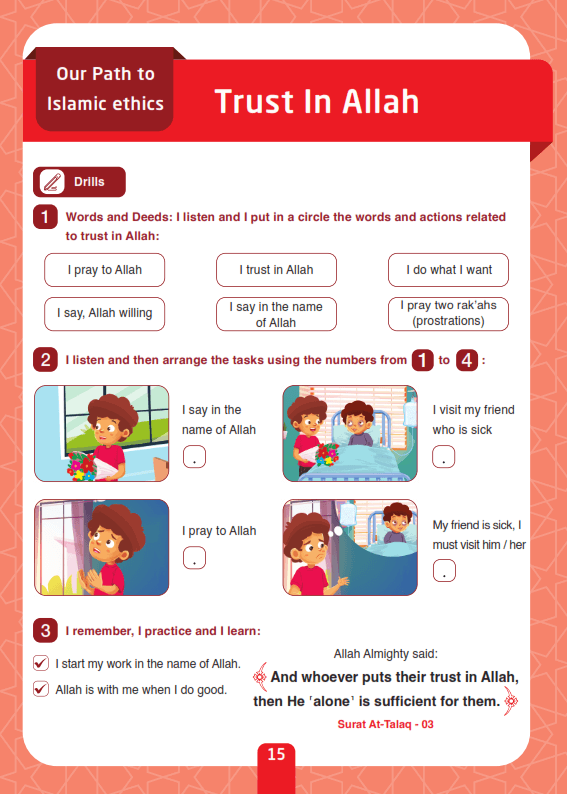 Our Path to Islamic ethics

Trust In Allah

Drills

1 Words and Deeds: I listen and I put in a circle the words and actions related to trust in Allah:

I pray to Allah

I trust in Allah

I do what I want

I say, Allah willing

I say in the name of Allah

I pray two rak'ahs (prostrations)

2 I listen and then arrange the tasks using the numbers from 1 to 4 :

I say in the name of Allah

.

I visit my friend who is sick

.

I pray to Allah

.

My friend is sick, I must visit him / her

.

3 I remember, I practice and I learn:

I start my work in the name of Allah.

Allah is with me when I do good.

Allah Almighty said:

And whoever puts their trust in Allah, then He 'alone' is sufficient for them.

Surat At-Talaq - 03

15