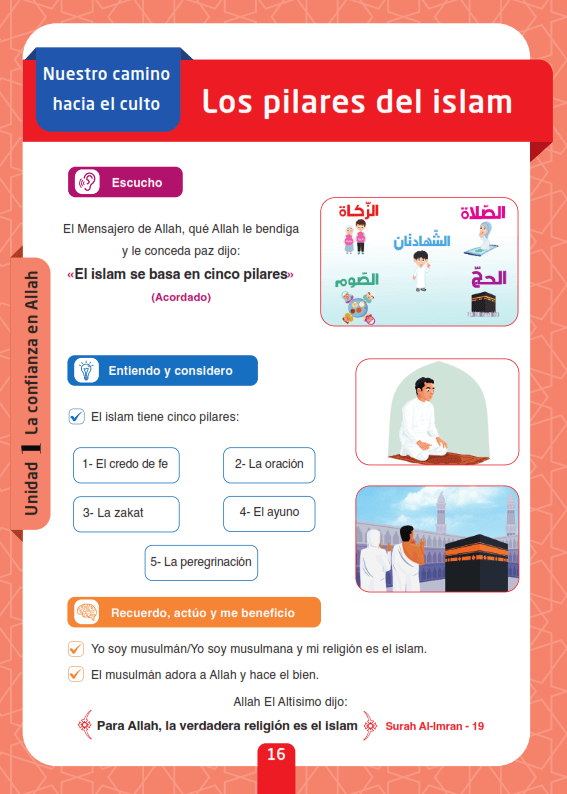 Nuestro camino hacia el culto

Los pilares del islam

Unidad 1 La confianza en Allah

Escucho

El Mensajero de Allah, qué Allah le bendiga y le conceda paz dijo:

«El islam se basa en cinco pilares»

(Acordado)

الزّكاة

الصّلاة

الشّهادتان

الصّوم

الحجّ

Entiendo y considero

El islam tiene cinco pilares:

1- El credo de fe

2- La oración

3- La zakat

4- El ayuno

5- La peregrinación

Recuerdo, actúo y me beneficio

Yo soy musulmán/Yo soy musulmana y mi religión es el islam.

El musulmán adora a Allah y hace el bien.

Allah El Altísimo dijo:

Para Allah, la verdadera religión es el islam Surah Al-Imran - 19

16